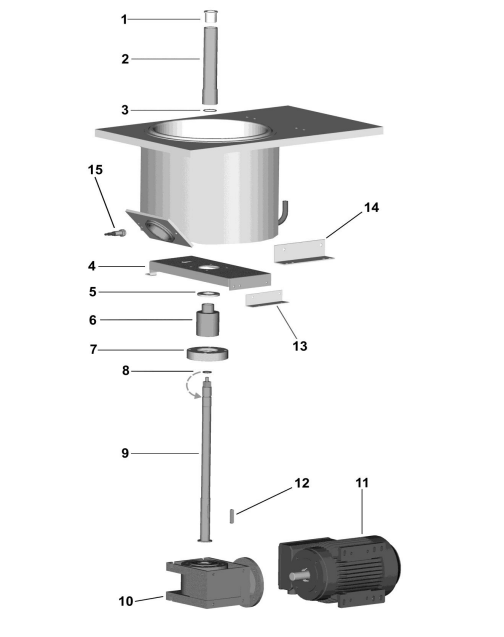 1
2
3
15
14
4
5
6
13
7
8
9
12
11
10